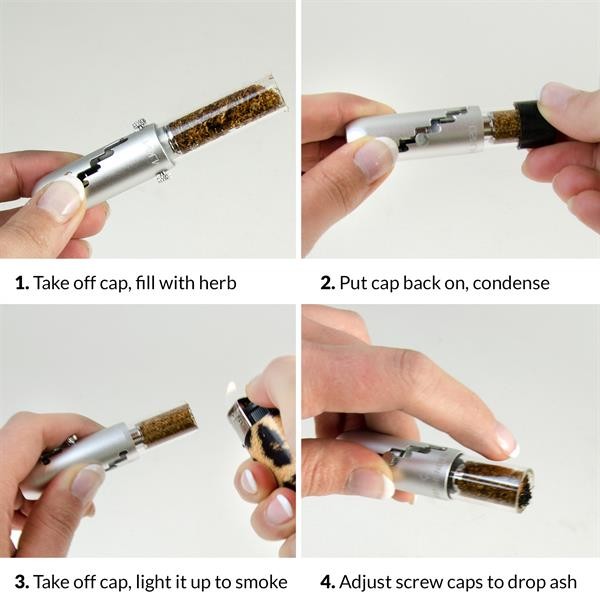 1. Take off cap, fill with herb

2. Put cap back on, condense

3. Take off cap, light it up to smoke

4. Adjust screw caps to drop ash